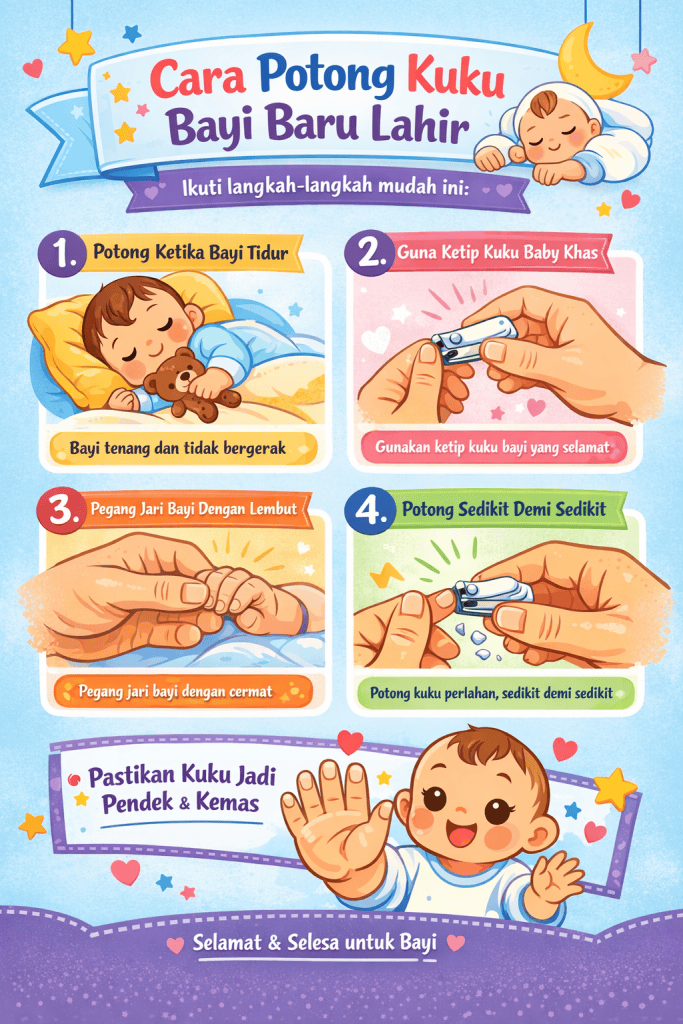 Cara Potong Kuku Bayi Baru Lahir

Ikuti langkah-langkah mudah ini:

1. Potong Ketika Bayi Tidur

Bayi tenang dan tidak bergerak

2. Guna Ketip Kuku Baby Khas

Gunakan ketip kuku bayi yang selamat

3. Pegang Jari Bayi Dengan Lembut

Pegang jari bayi dengan cermat

4. Potong Sedikit Demi Sedikit

Potong kuku perlahan, sedikit demi sedikit

Pastikan Kuku Jadi Pendek & Kemas

Selamat & Selesa untuk Bayi